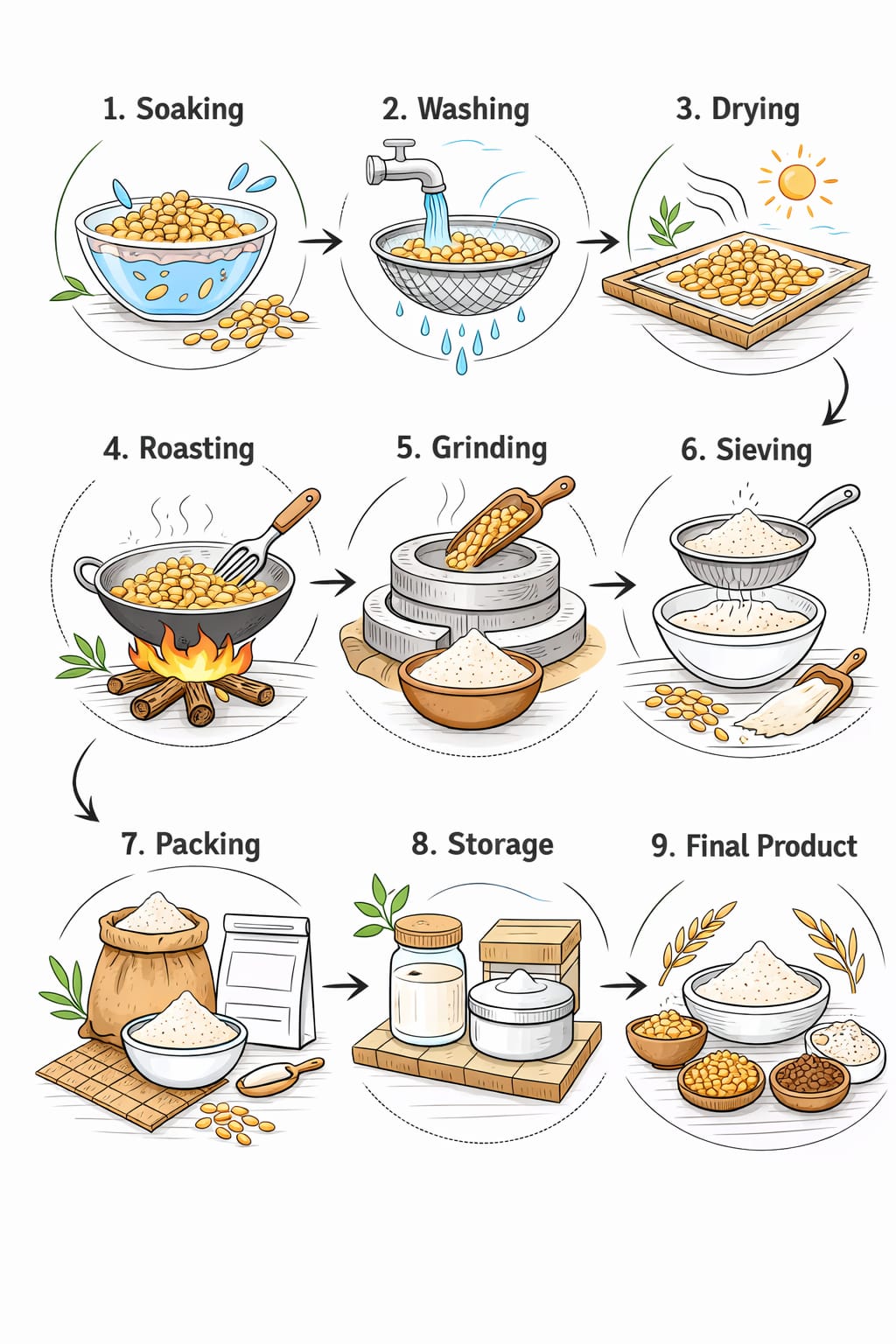 1. Soaking

2. Washing

3. Drying

4. Roasting

5. Grinding

6. Sieving

7. Packing

8. Storage

9. Final Product